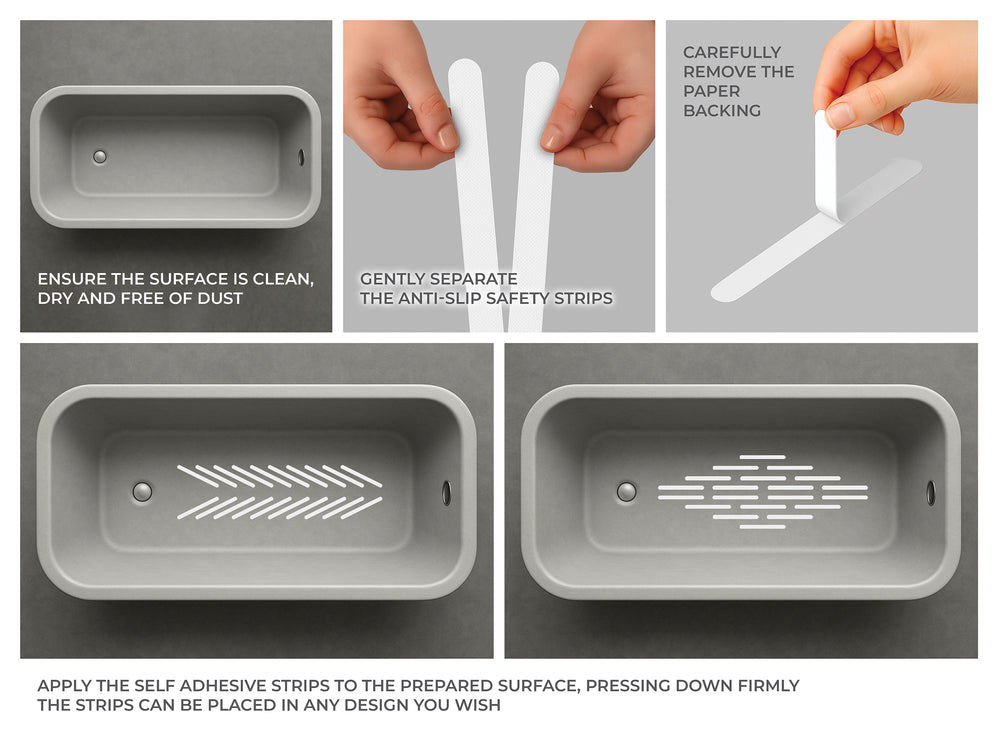 ENSURE THE SURFACE IS CLEAN, DRY AND FREE OF DUST

GENTLY SEPARATE THE ANTI-SLIP SAFETY STRIPS

CAREFULLY REMOVE THE PAPER BACKING

APPLY THE SELF ADHESIVE STRIPS TO THE PREPARED SURFACE, PRESSING DOWN FIRMLY
THE STRIPS CAN BE PLACED IN ANY DESIGN YOU WISH